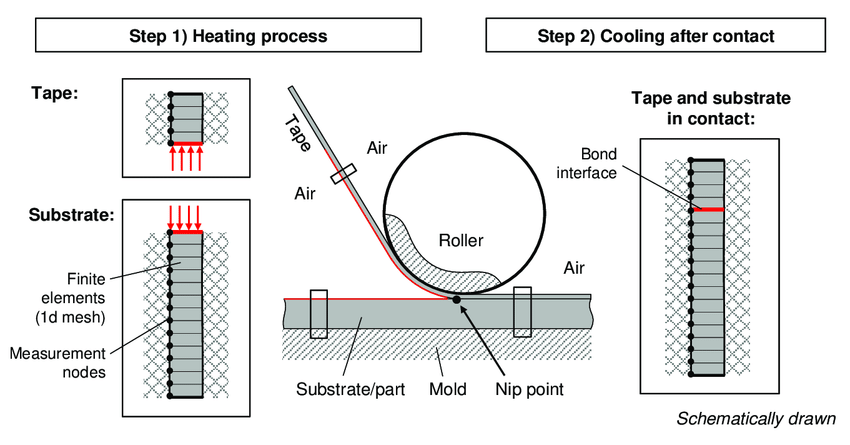 Step 1) Heating process

Step 2) Cooling after contact

Tape:

Substrate:

Finite elements (1d mesh)

Measurement nodes

Tape

Air

Air

Roller

Air

Substrate/part

Mold

Nip point

Tape and substrate in contact:

Bond interface

Schematically drawn